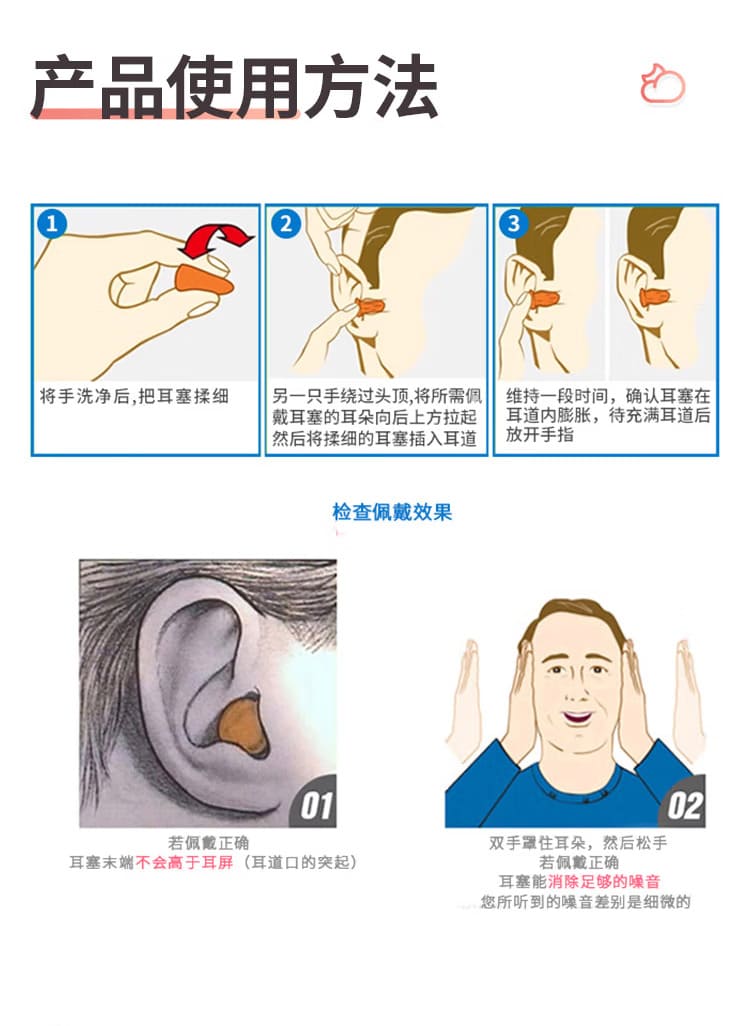 产品使用方法

1
将手洗净后,把耳塞揉细

2
另一只手绕过头顶,将所需佩戴耳塞的耳朵向后上方拉起然后将揉细的耳塞插入耳道

3
维持一段时间，确认耳塞在耳道内膨胀，待充满耳道后放开手指

检查佩戴效果

01
若佩戴正确
耳塞末端不会高于耳屏（耳道口的突起）

02
双手罩住耳朵，然后松手
若佩戴正确
耳塞能消除足够的噪音
您所听到的噪音差别是细微的